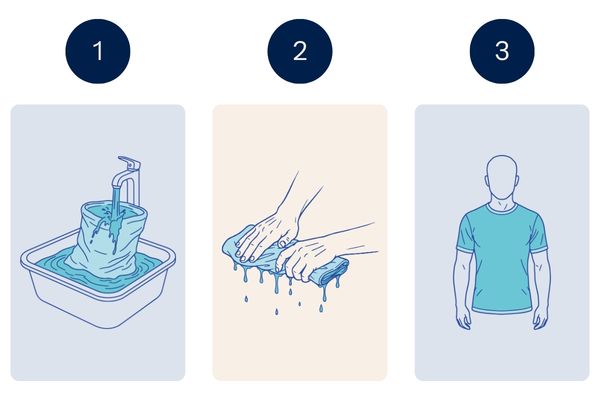 1

2

3