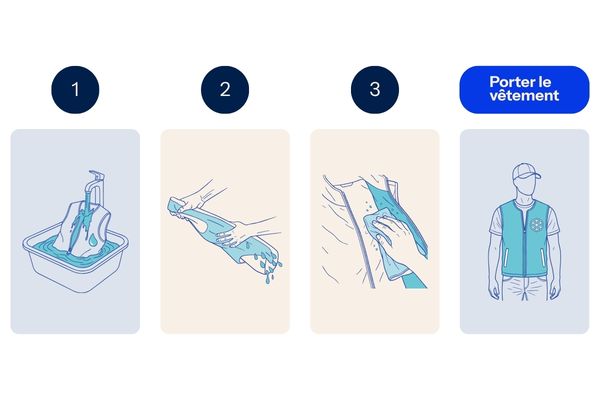 1

2

3

Porter le vêtement