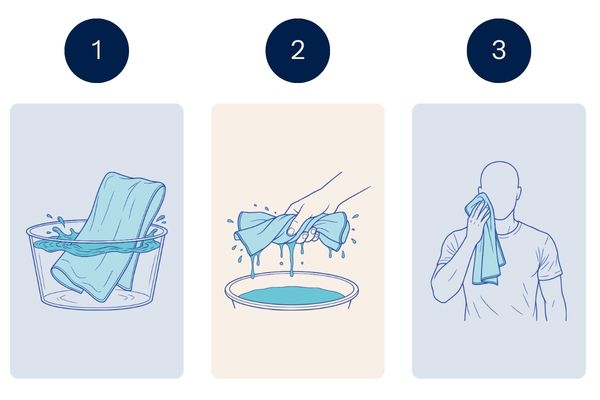 1

2

3