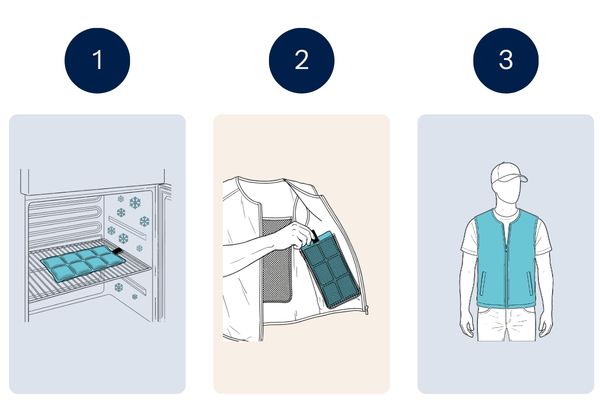 1

2

3